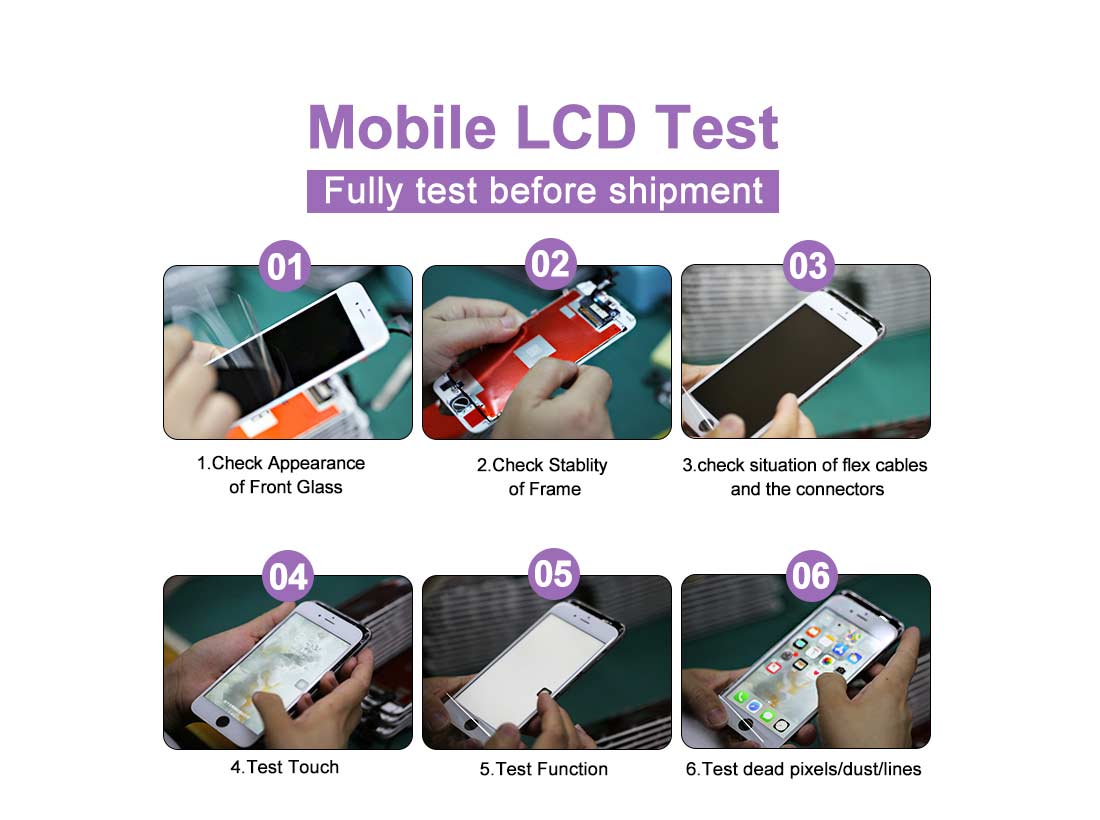 Mobile LCD Test
Fully test before shipment

01
1.Check Appearance of Front Glass

02
2.Check Stablity of Frame

03
3.check situation of flex cables and the connectors

04
4.Test Touch

05
5.Test Function

06
6.Test dead pixels/dust/lines